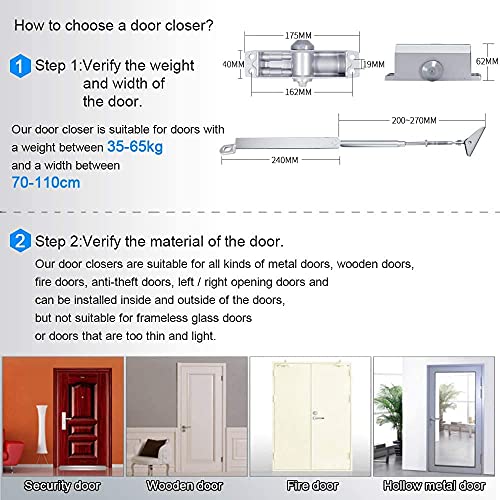 How to choose a door closer?

1 Step 1:Verify the weight and width of the door.

Our door closer is suitable for doors with a weight between 35-65kg and a width between 70-110cm

175MM
40MM
19MM
162MM
62MM
200~270MM
240MM

2 Step 2:Verify the material of the door.

Our door closers are suitable for all kinds of metal doors, wooden doors, fire doors, anti-theft doors, left / right opening doors and can be installed inside and outside of the doors, but not suitable for frameless glass doors or doors that are too thin and light.

Security door
Wooden door
Fire door
Hollow metal door