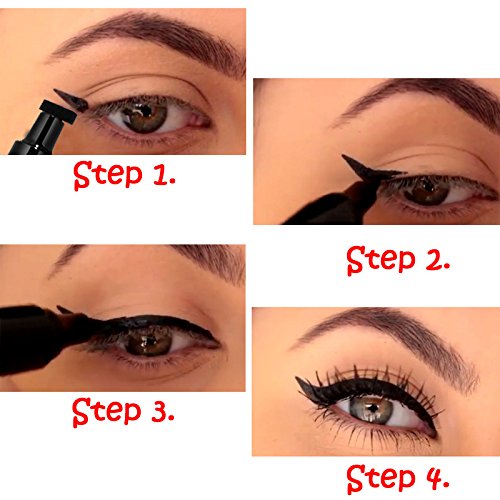 Step 1.

Step 2.

Step 3.

Step 4.