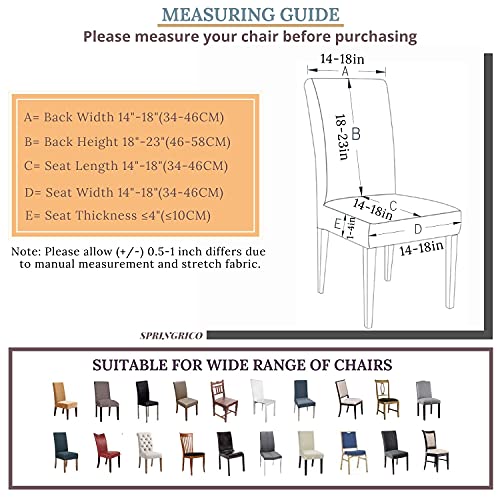 MEASURING GUIDE

Please measure your chair before purchasing

A= Back Width 14"-18"(34-46CM)

B= Back Height 18"-23"(46-58CM)

C= Seat Length 14"-18"(34-46CM)

D= Seat Width 14"-18"(34-46CM)

E= Seat Thickness ≤4"(≤10CM)

Note: Please allow (+/-) 0.5-1 inch differs due to manual measurement and stretch fabric.

14-18in

A

18-23in

B

14-18in

C

E

1-4in

D

14-18in

SPRINGRICO

SUITABLE FOR WIDE RANGE OF CHAIRS