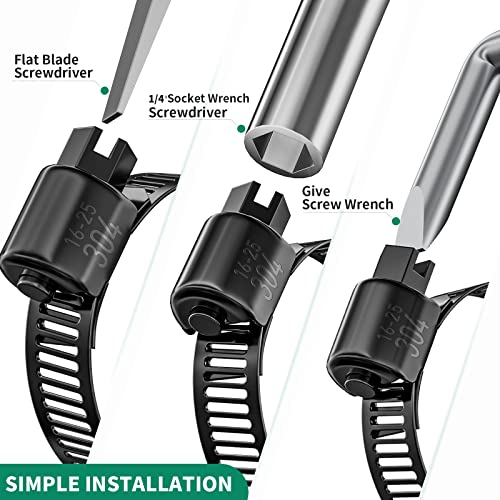 Flat Blade Screwdriver

1/4"Socket Wrench Screwdriver

Give Screw Wrench

16-25 304

16-25 304

16-25 304

SIMPLE INSTALLATION