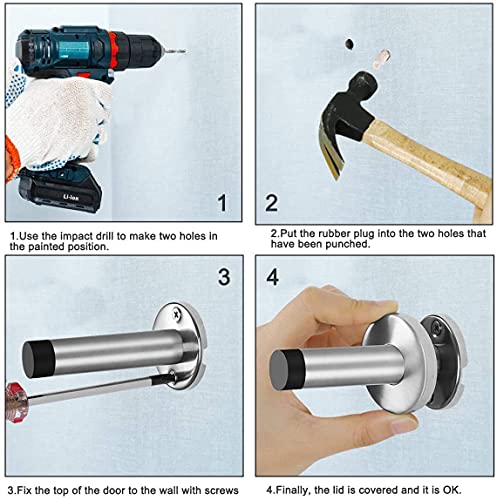 Li-ion

1

2

1.Use the impact drill to make two holes in the painted position.

2.Put the rubber plug into the two holes that have been punched.

3

4

3.Fix the top of the door to the wall with screws

4.Finally, the lid is covered and it is OK.