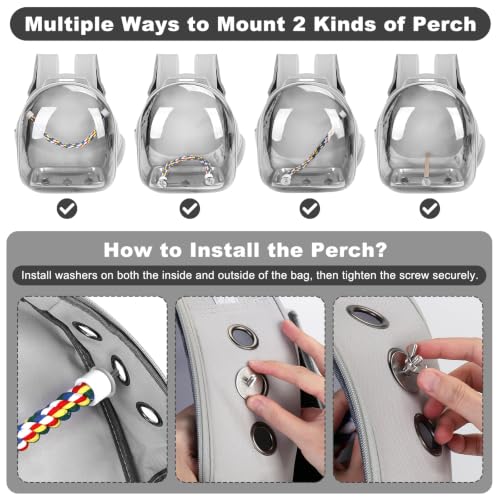 Multiple Ways to Mount 2 Kinds of Perch

How to Install the Perch?

Install washers on both the inside and outside of the bag, then tighten the screw securely.