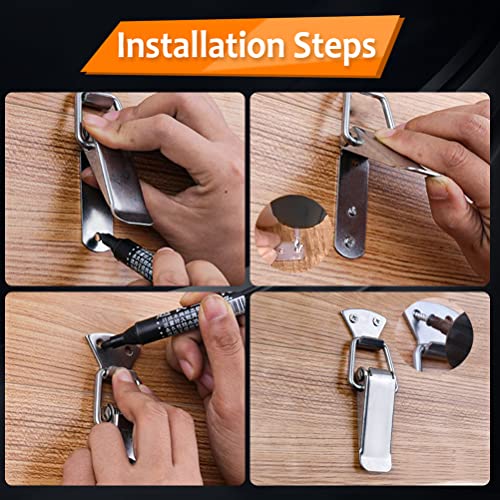 Installation Steps