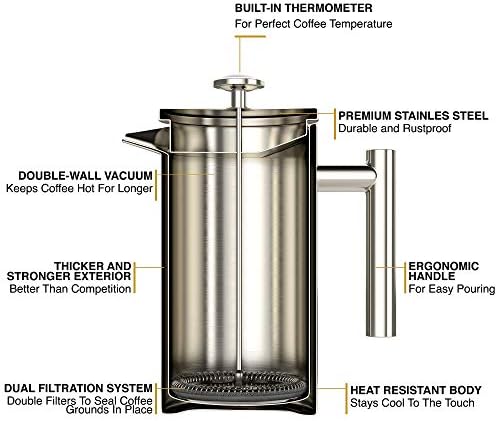 BUILT-IN THERMOMETER
For Perfect Coffee Temperature

PREMIUM STAINLES STEEL
Durable and Rustproof

DOUBLE-WALL VACUUM
Keeps Coffee Hot For Longer

THICKER AND STRONGER EXTERIOR
Better Than Competition

ERGONOMIC HANDLE
For Easy Pouring

DUAL FILTRATION SYSTEM
Double Filters To Seal Coffee Grounds In Place

HEAT RESISTANT BODY
Stays Cool To The Touch