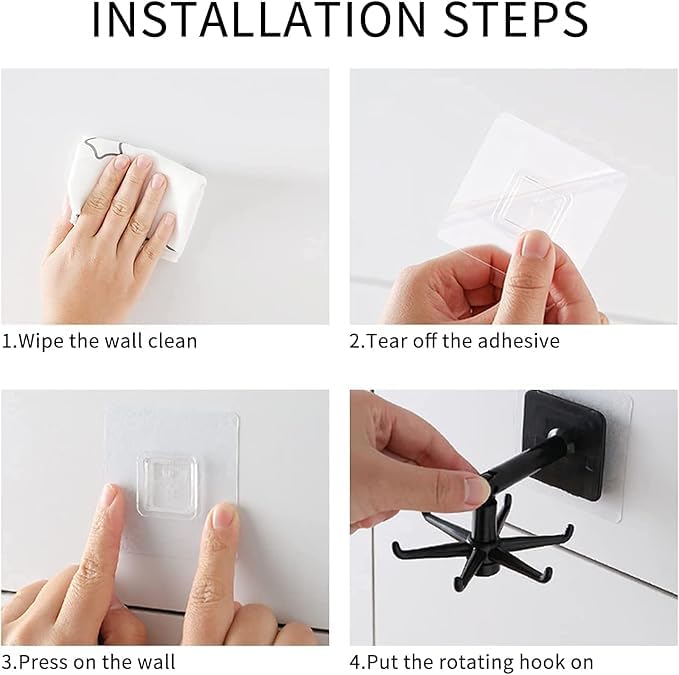 INSTALLATION STEPS

1.Wipe the wall clean

2.Tear off the adhesive

3.Press on the wall

4.Put the rotating hook on