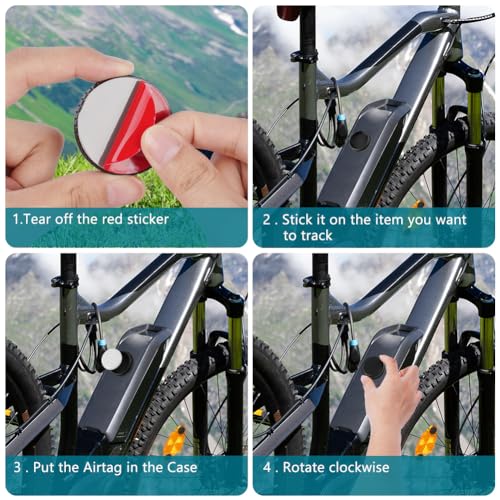 1.Tear off the red sticker

2 . Stick it on the item you want to track

3 . Put the Airtag in the Case

4 . Rotate clockwise