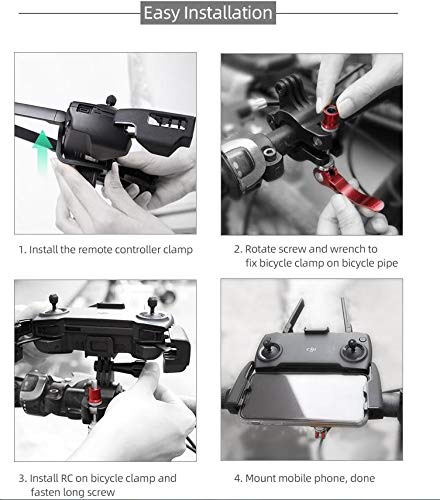 Easy Installation

1. Install the remote controller clamp

2. Rotate screw and wrench to fix bicycle clamp on bicycle pipe

3. Install RC on bicycle clamp and fasten long screw

4. Mount mobile phone, done