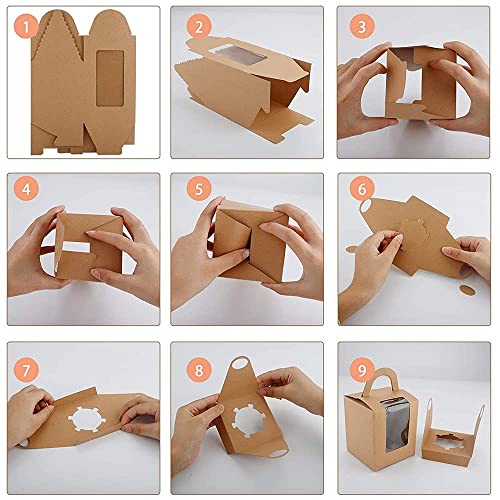 1
2
3
4
5
6
7
8
9