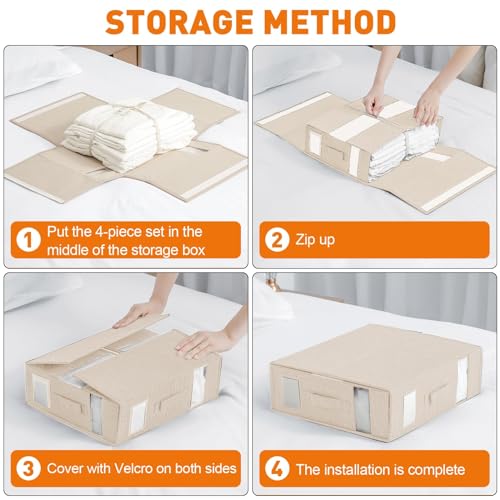 STORAGE METHOD

1 Put the 4-piece set in the middle of the storage box

2 Zip up

3 Cover with Velcro on both sides

4 The installation is complete