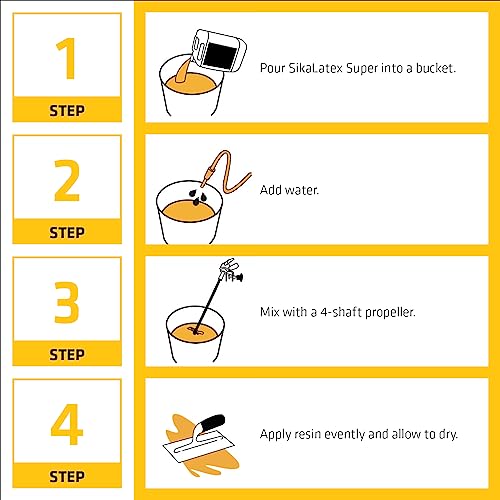 1
STEP

Pour SikaLatex Super into a bucket.

2
STEP

Add water.

3
STEP

Mix with a 4-shaft propeller.

4
STEP

Apply resin evently and allow to dry.