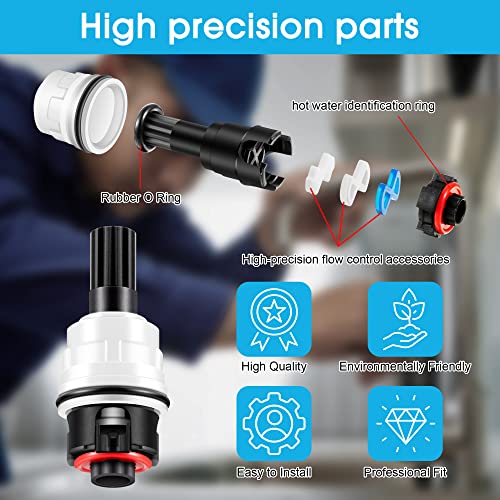 High precision parts

hot water identification ring

Rubber O Ring

High-precision flow control accessories

High Quality

Environmentally Friendly

Easy to Install

Professional Fit