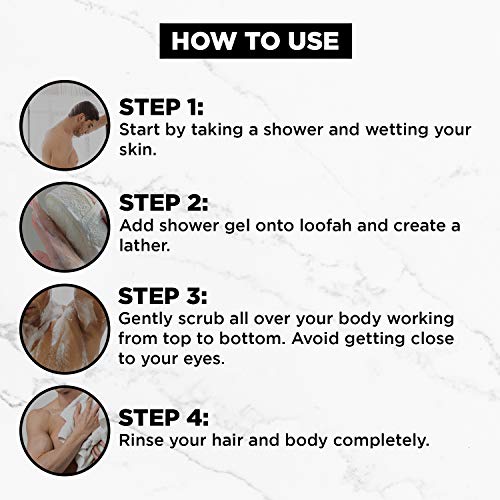 HOW TO USE

STEP 1:
Start by taking a shower and wetting your skin.

STEP 2:
Add shower gel onto loofah and create a lather.

STEP 3:
Gently scrub all over your body working from top to bottom. Avoid getting close to your eyes.

STEP 4:
Rinse your hair and body completely.