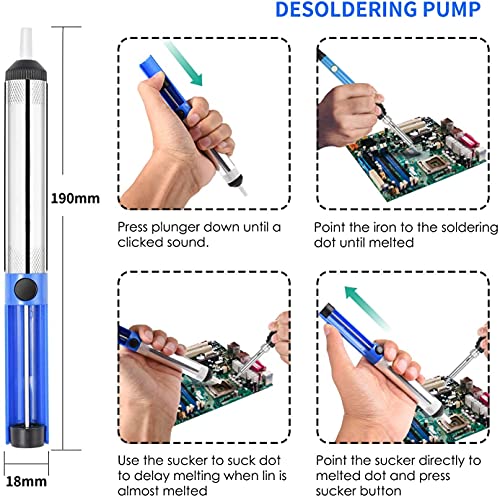 DESOLDERING PUMP

190mm

18mm

Press plunger down until a clicked sound.

Point the iron to the soldering dot until melted

Use the sucker to suck dot to delay melting when lin is almost melted

Point the sucker directly to melted dot and press sucker button