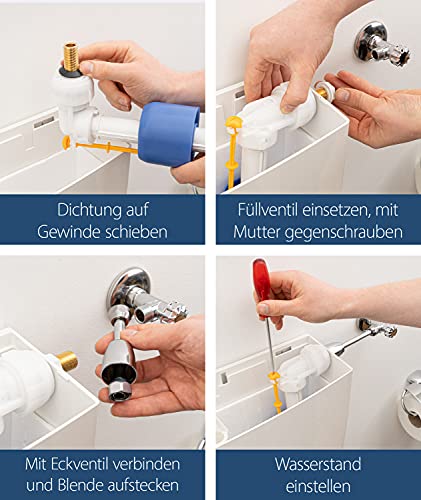 Dichtung auf Gewinde schieben

Füllventil einsetzen, mit Mutter gegenschrauben

Mit Eckventil verbinden und Blende aufstecken

Wasserstand einstellen