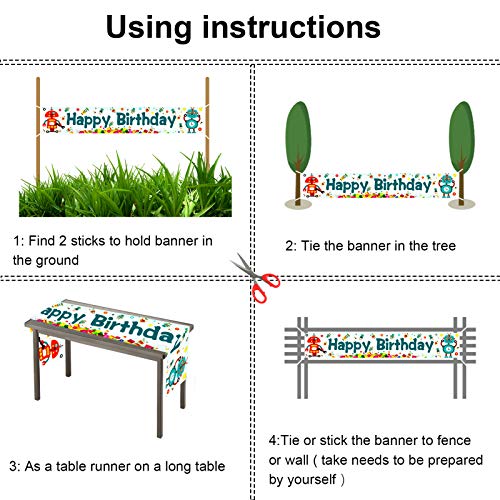 Using instructions

Happy Birthday

1: Find 2 sticks to hold banner in the ground

Happy Birthday

2: Tie the banner in the tree

appy Birthday

3: As a table runner on a long table

Happy Birthday

4:Tie or stick the banner to fence or wall ( take needs to be prepared by yourself )