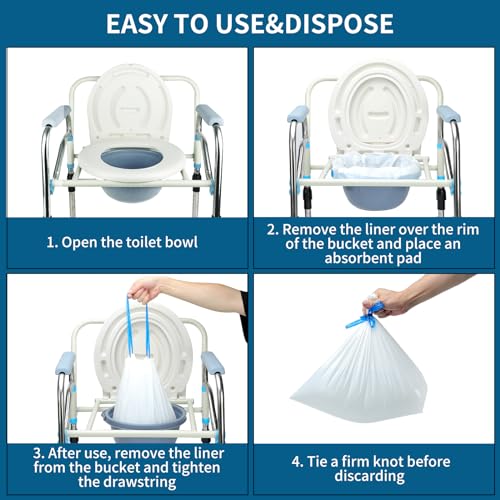 EASY TO USE&DISPOSE

1. Open the toilet bowl

2. Remove the liner over the rim of the bucket and place an absorbent pad

3. After use, remove the liner from the bucket and tighten the drawstring

4. Tie a firm knot before discarding