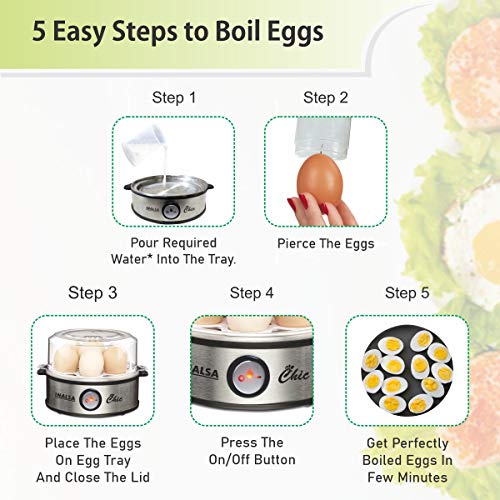 5 Easy Steps to Boil Eggs

Step 1

INALSA Chic

Pour Required Water* Into The Tray.

Step 2

Pierce The Eggs

Step 3

INALSA Chic

Place The Eggs On Egg Tray And Close The Lid

Step 4

INALSA Chic

Press The On/Off Button

Step 5

Get Perfectly Boiled Eggs In Few Minutes