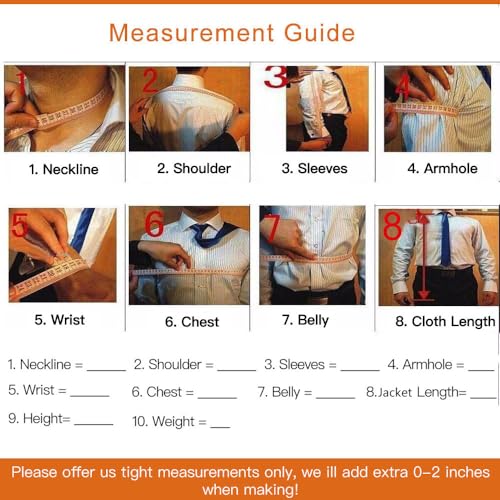 Measurement Guide

1
1. Neckline

2
2. Shoulder

3
3. Sleeves

4
4. Armhole

5
5. Wrist

6
6. Chest

7
7. Belly

8
8. Cloth Length

1. Neckline = ______ 2. Shoulder = ______ 3. Sleeves = ______ 4. Armhole = ____
5. Wrist = ______ 6. Chest = ______ 7. Belly = ______ 8.Jacket Length= ____
9. Height= ______ 10. Weight = ___

Please offer us tight measurements only, we ill add extra 0-2 inches when making!