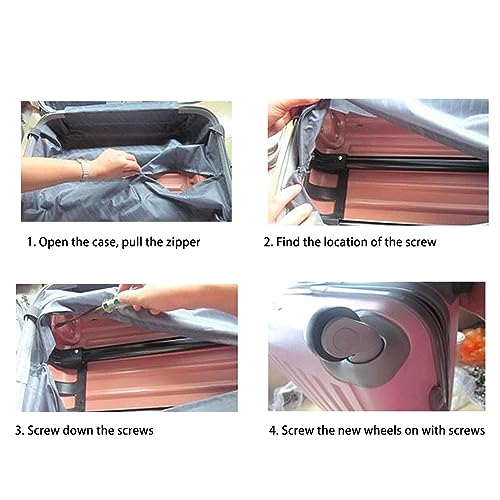 1. Open the case, pull the zipper

2. Find the location of the screw

3. Screw down the screws

4. Screw the new wheels on with screws