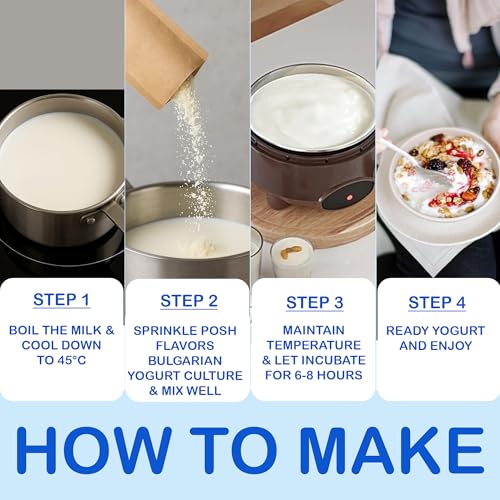 STEP 1

BOIL THE MILK & COOL DOWN TO 45°C

STEP 2

SPRINKLE POSH FLAVORS BULGARIAN YOGURT CULTURE & MIX WELL

STEP 3

MAINTAIN TEMPERATURE & LET INCUBATE FOR 6-8 HOURS

STEP 4

READY YOGURT AND ENJOY

HOW TO MAKE