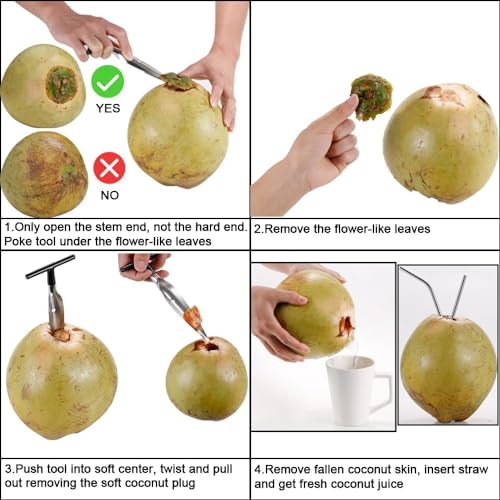 YES

NO

1.Only open the stem end, not the hard end. Poke tool under the flower-like leaves

2.Remove the flower-like leaves

3.Push tool into soft center, twist and pull out removing the soft coconut plug

4.Remove fallen coconut skin, insert straw and get fresh coconut juice