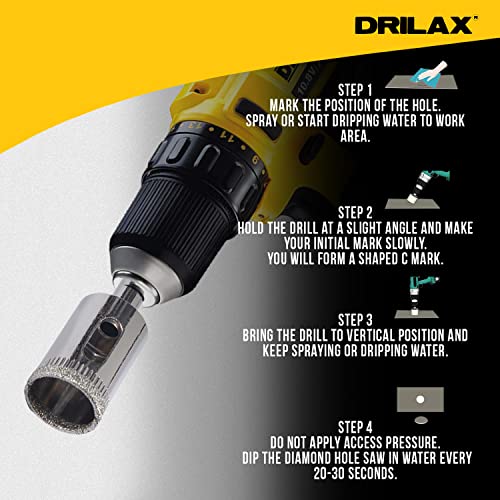 DRILAX™

STEP 1
MARK THE POSITION OF THE HOLE.
SPRAY OR START DRIPPING WATER TO WORK AREA.

STEP 2
HOLD THE DRILL AT A SLIGHT ANGLE AND MAKE YOUR INITIAL MARK SLOWLY.
YOU WILL FORM A SHAPED C MARK.

STEP 3
BRING THE DRILL TO VERTICAL POSITION AND KEEP SPRAYING OR DRIPPING WATER.

STEP 4
DO NOT APPLY ACCESS PRESSURE.
DIP THE DIAMOND HOLE SAW IN WATER EVERY 20-30 SECONDS.