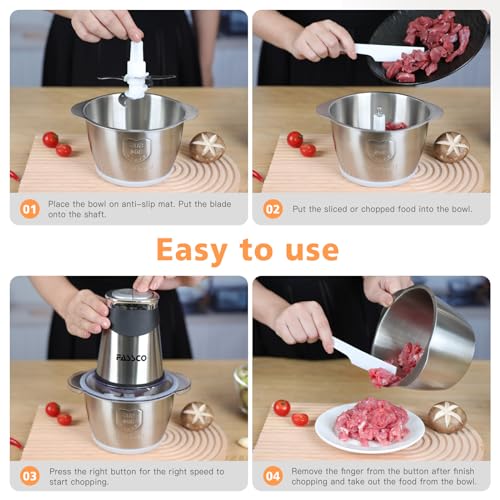 01 Place the bowl on anti-slip mat. Put the blade onto the shaft.

02 Put the sliced or chopped food into the bowl.

Easy to use

FASSCO

03 Press the right button for the right speed to start chopping.

04 Remove the finger from the button after finish chopping and take out the food from the bowl.