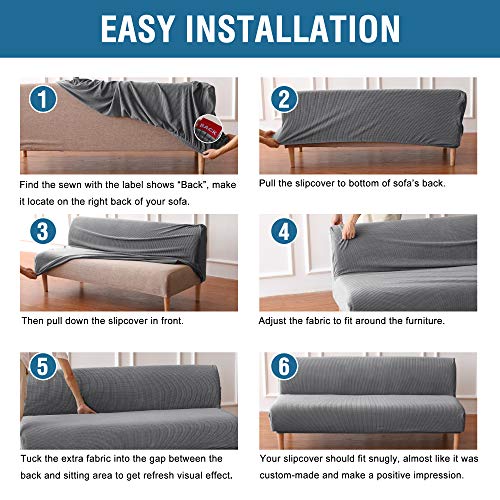 EASY INSTALLATION

1

BACK

Find the sewn with the label shows "Back", make it locate on the right back of your sofa.

2

Pull the slipcover to bottom of sofa's back.

3

Then pull down the slipcover in front.

4

Adjust the fabric to fit around the furniture.

5

Tuck the extra fabric into the gap between the back and sitting area to get refresh visual effect.

6

Your slipcover should fit snugly, almost like it was custom-made and make a positive impression.