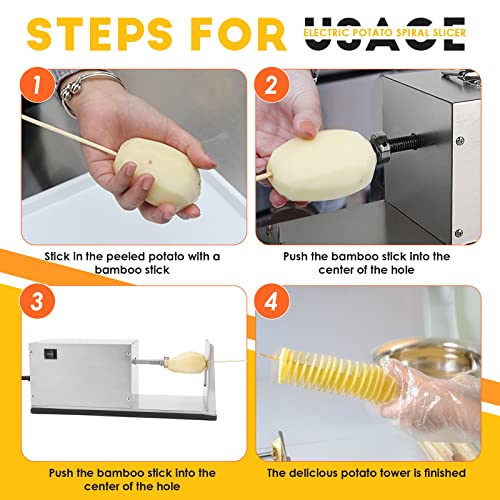 STEPS FOR USAGE
ELECTRIC POTATO SPIRAL SLICER

1

Stick in the peeled potato with a bamboo stick

2

Push the bamboo stick into the center of the hole

3

Push the bamboo stick into the center of the hole

4

The delicious potato tower is finished