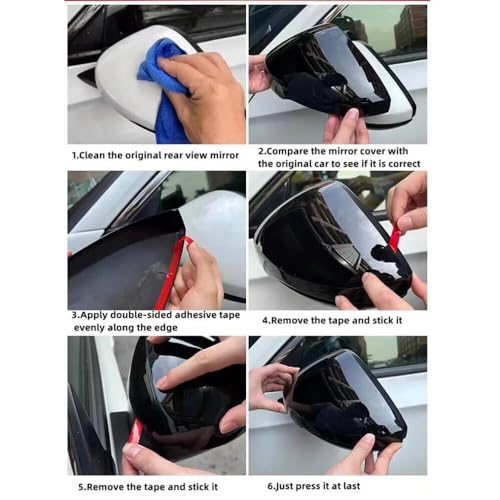 1.Clean the original rear view mirror

2.Compare the mirror cover with the original car to see if it is correct

3.Apply double-sided adhesive tape evenly along the edge

4.Remove the tape and stick it

5.Remove the tape and stick it

6.Just press it at last