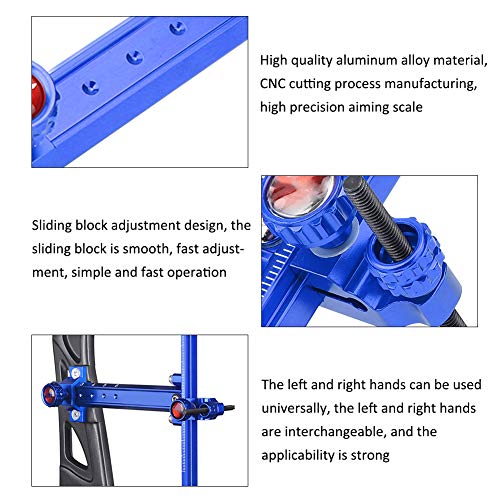 High quality aluminum alloy material, CNC cutting process manufacturing, high precision aiming scale

Sliding block adjustment design, the sliding block is smooth, fast adjustment, simple and fast operation

The left and right hands can be used universally, the left and right hands are interchangeable, and the applicability is strong