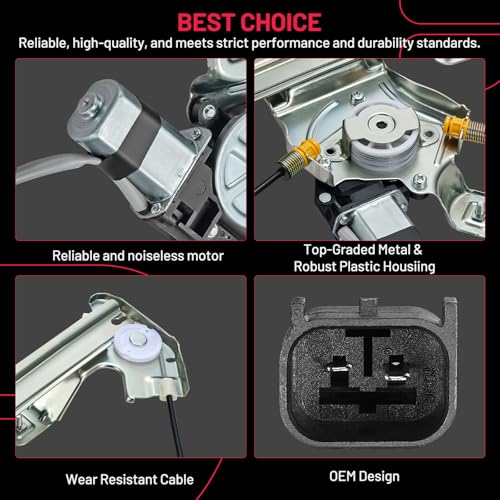 BEST CHOICE
Reliable, high-quality, and meets strict performance and durability standards.

Reliable and noiseless motor

Top-Graded Metal & Robust Plastic Housiing

Wear Resistant Cable

OEM Design