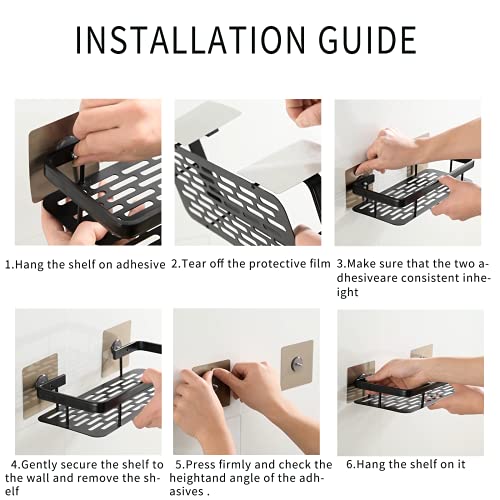 INSTALLATION GUIDE

1.Hang the shelf on adhesive

2.Tear off the protective film

3.Make sure that the two adhesiveare consistent inheight

4.Gently secure the shelf to the wall and remove the shelf

5.Press firmly and check the heightand angle of the adhasives .

6.Hang the shelf on it