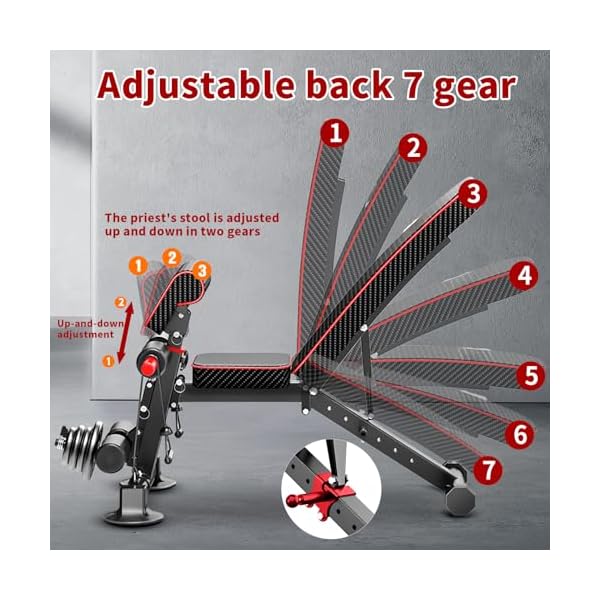 Adjustable back 7 gear

The priest's stool is adjusted up and down in two gears

1 2 3

2

Up-and-down adjustment

1

1
2
3
4
5
6
7