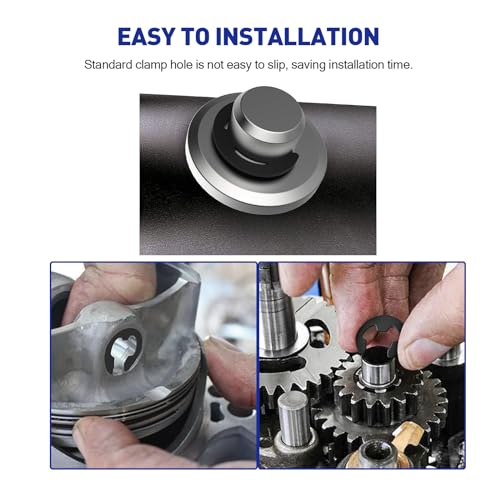 EASY TO INSTALLATION

Standard clamp hole is not easy to slip, saving installation time.