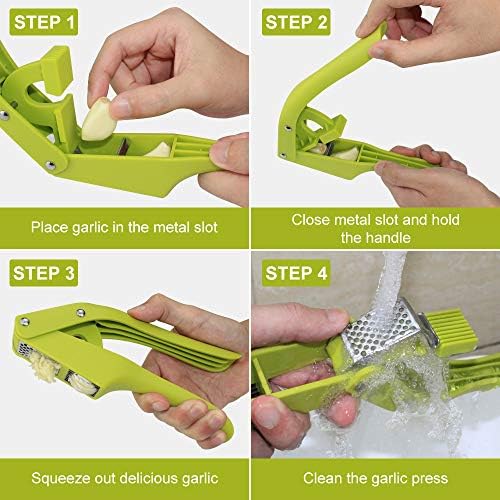 STEP 1

Place garlic in the metal slot

STEP 2

Close metal slot and hold the handle

STEP 3

Squeeze out delicious garlic

STEP 4

Clean the garlic press