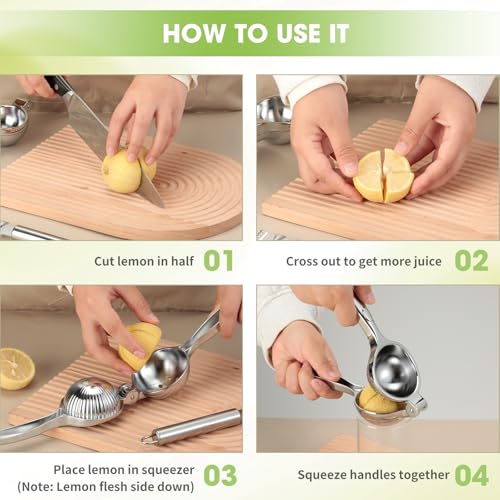 HOW TO USE IT

Cut lemon in half 01

Cross out to get more juice 02

Place lemon in squeezer
(Note: Lemon flesh side down) 03

Squeeze handles together 04