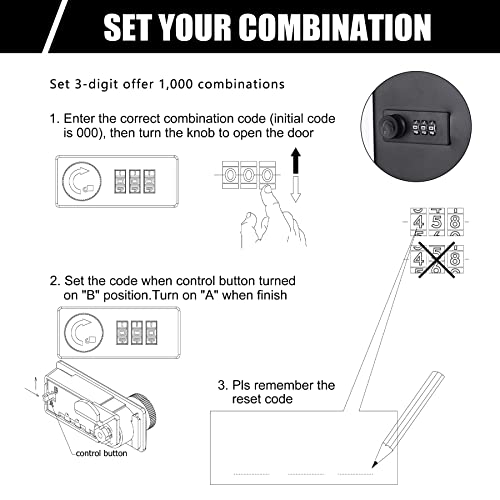 SET YOUR COMBINATION

Set 3-digit offer 1,000 combinations

1. Enter the correct combination code (initial code is 000), then turn the knob to open the door

000

458

458

2. Set the code when control button turned on "B" position.Turn on "A" when finish

control button

3. Pls remember the reset code