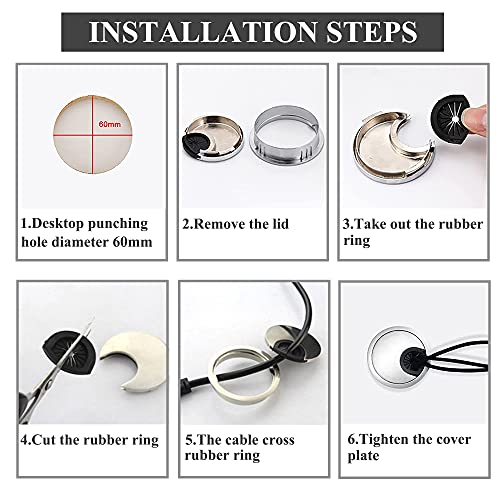 INSTALLATION STEPS

60mm

1.Desktop punching hole diameter 60mm

2.Remove the lid

3.Take out the rubber ring

4.Cut the rubber ring

5.The cable cross rubber ring

6.Tighten the cover plate