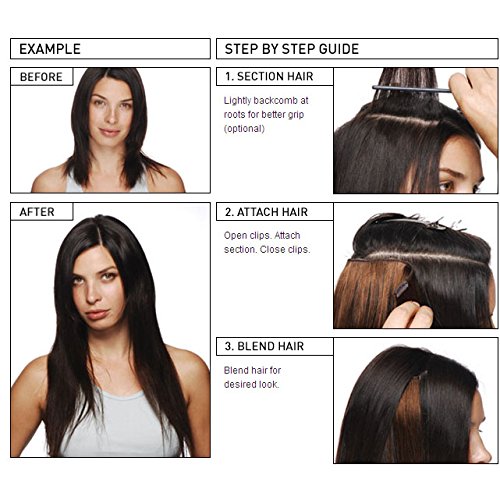 EXAMPLE

BEFORE

AFTER

STEP BY STEP GUIDE

1. SECTION HAIR

Lightly backcomb at roots for better grip (optional)

2. ATTACH HAIR

Open clips. Attach section. Close clips.

3. BLEND HAIR

Blend hair for desired look.