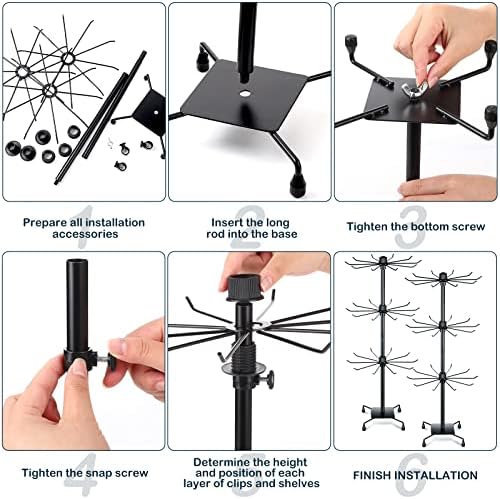 1
Prepare all installation accessories

2
Insert the long rod into the base

3
Tighten the bottom screw

4
Tighten the snap screw

5
Determine the height and position of each layer of clips and shelves

6
FINISH INSTALLATION