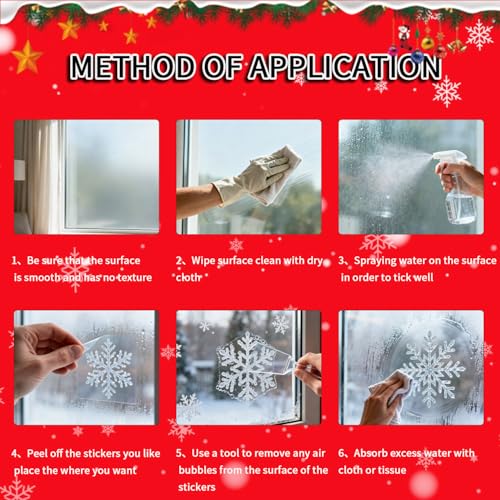 METHOD OF APPLICATION

1、Be sure that the surface is smooth and has no texture

2、Wipe surface clean with dry cloth

3、Spraying water on the surface in order to tick well

4、Peel off the stickers you like place the where you want

5、Use a tool to remove any air bubbles from the surface of the stickers

6、Absorb excess water with cloth or tissue