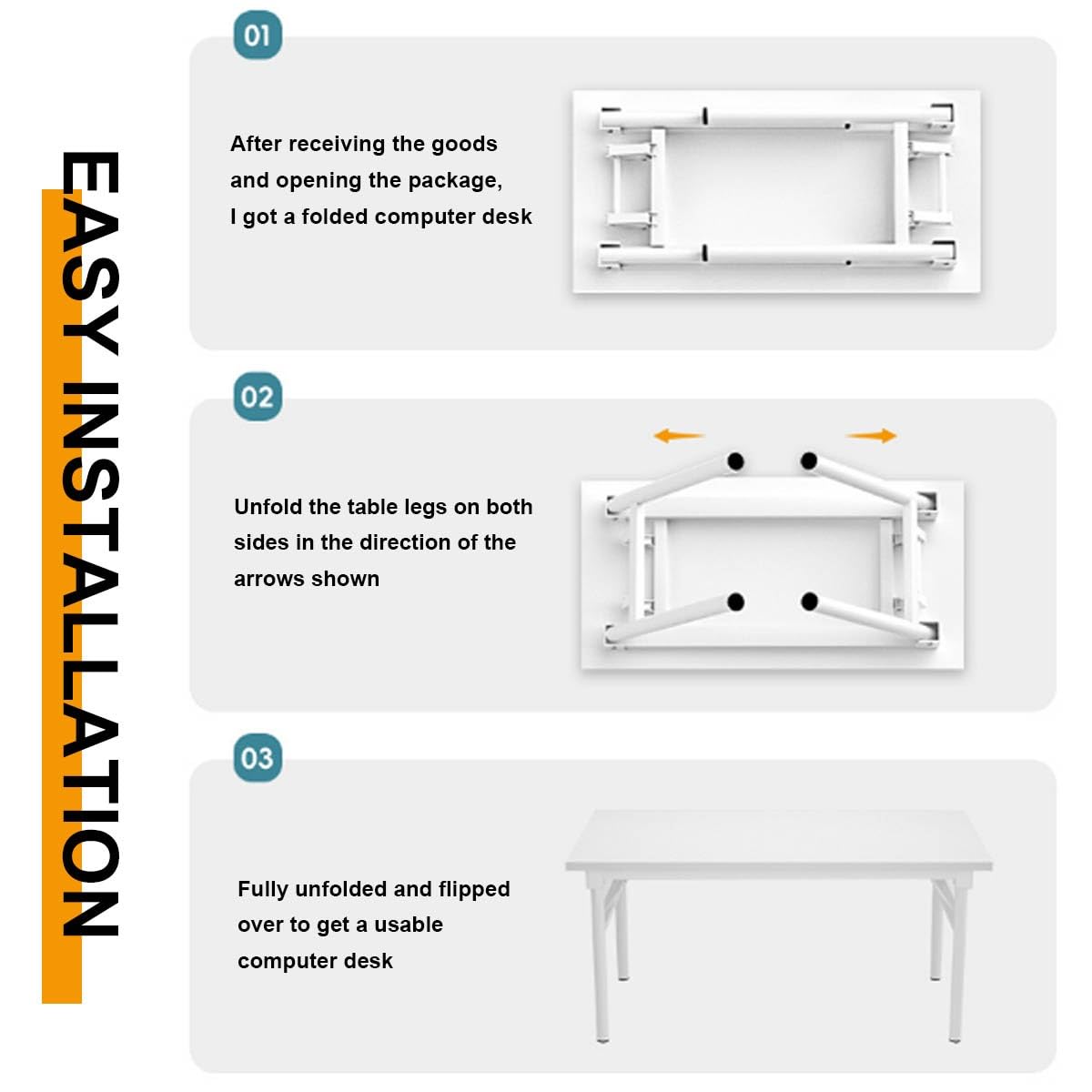 EASY INSTALLATION

01

After receiving the goods and opening the package, I got a folded computer desk

02

Unfold the table legs on both sides in the direction of the arrows shown

03

Fully unfolded and flipped over to get a usable computer desk