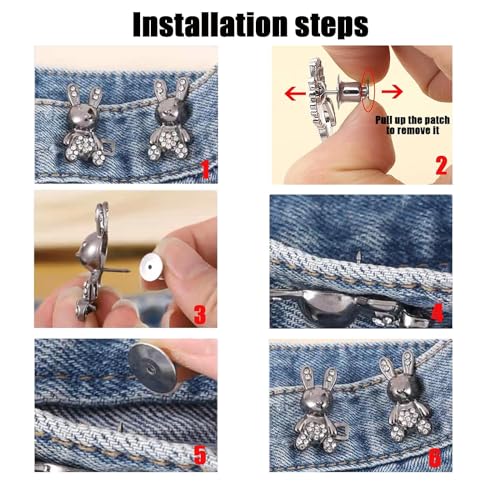 Installation steps

1

Pull up the patch to remove it

2

3

4

5

6