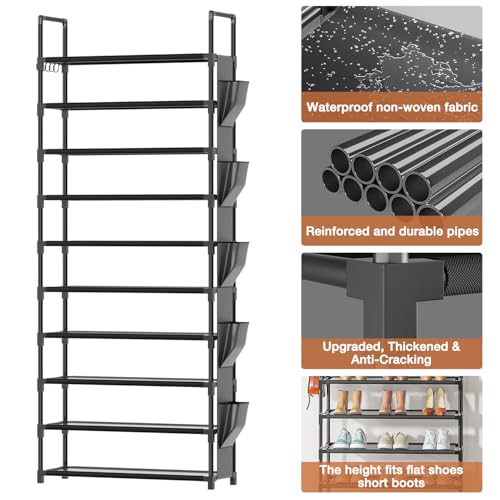 Waterproof non-woven fabric

Reinforced and durable pipes

Upgraded, Thickened & Anti-Cracking

The height fits flat shoes short boots