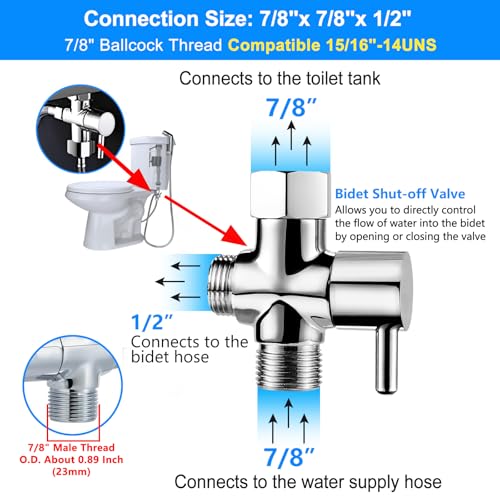 Connection Size: 7/8"x 7/8"x 1/2"
7/8" Ballcock Thread Compatible 15/16"-14UNS

Connects to the toilet tank

7/8"

Bidet Shut-off Valve
Allows you to directly control the flow of water into the bidet by opening or closing the valve

1/2"
Connects to the bidet hose

7/8" Male Thread
O.D. About 0.89 Inch (23mm)

7/8"

Connects to the water supply hose