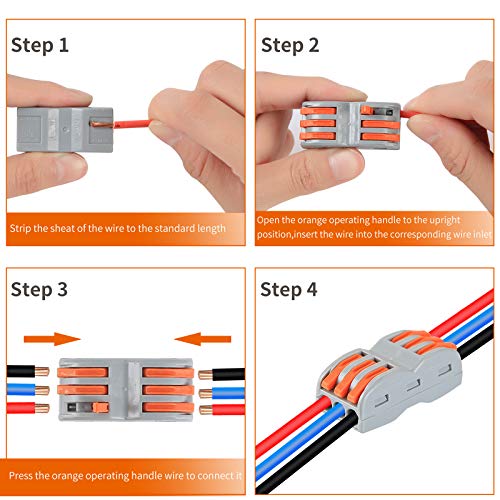 Step 1

Strip the sheat of the wire to the standard length

Step 2

Open the orange operating handle to the upright position,insert the wire into the corresponding wire inlet

Step 3

Press the orange operating handle wire to connect it

Step 4