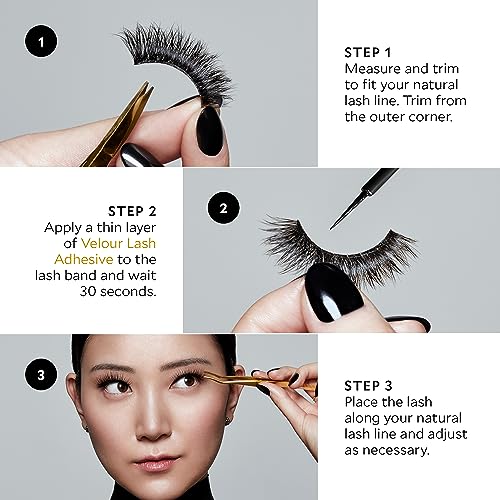 1

STEP 1
Measure and trim to fit your natural lash line. Trim from the outer corner.

STEP 2
Apply a thin layer of Velour Lash Adhesive to the lash band and wait 30 seconds.

2

3

STEP 3
Place the lash along your natural lash line and adjust as necessary.