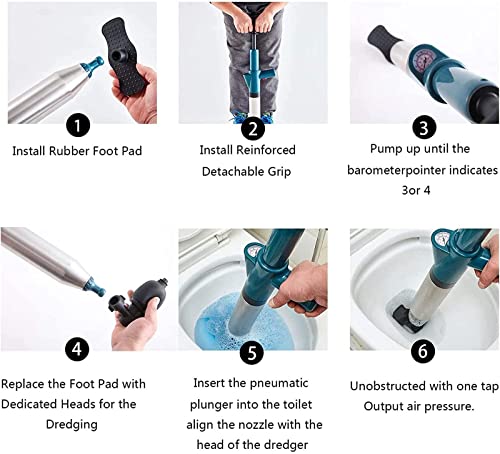 1
Install Rubber Foot Pad

2
Install Reinforced Detachable Grip

3
Pump up until the barometerpointer indicates 3or 4

4
Replace the Foot Pad with Dedicated Heads for the Dredging

5
Insert the pneumatic plunger into the toilet align the nozzle with the head of the dredger

6
Unobstructed with one tap Output air pressure.