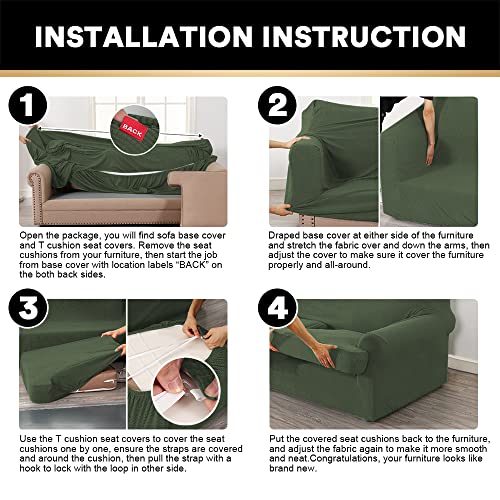 INSTALLATION INSTRUCTION

1

BACK

Open the package, you will find sofa base cover and T cushion seat covers. Remove the seat cushions from your furniture, then start the job from base cover with location labels "BACK" on the both back sides.

2

Draped base cover at either side of the furniture and stretch the fabric over and down the arms, then adjust the cover to make sure it cover the furniture properly and all-around.

3

Use the T cushion seat covers to cover the seat cushions one by one, ensure the straps are covered and around the cushion, then pull the strap with a hook to lock with the loop in other side.

4

Put the covered seat cushions back to the furniture, and adjust the fabric again to make it more smooth and neat.Congratulations, your furniture looks like brand new.